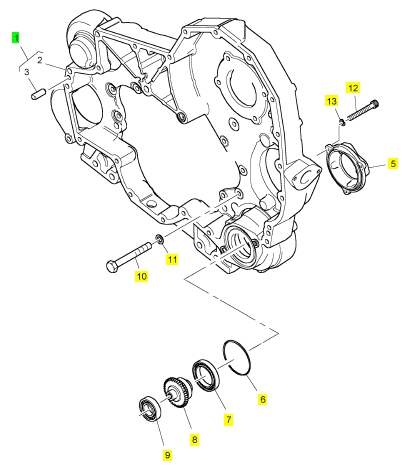 1
2
3
12
13
5
11
10
6
7
8
9