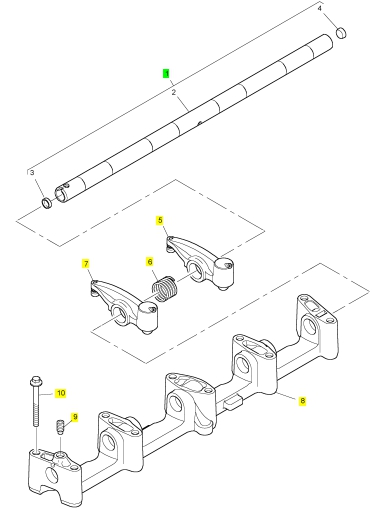 4
1
2
3
5
7
6
10
9
8