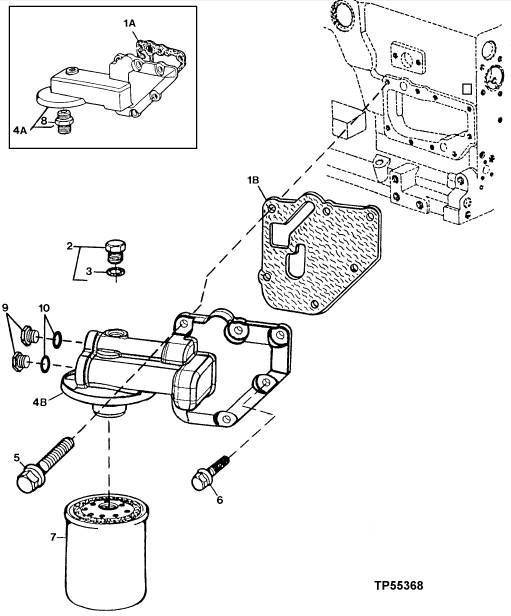 1A
4A
8
1B
2
3
9
10
4B
5
6
7
TP55368